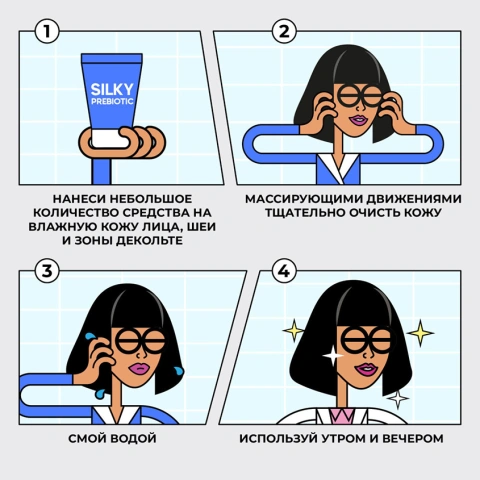 1

SILKY
PREBIOTIC

НАНЕСИ НЕБОЛЬШОЕ КОЛИЧЕСТВО СРЕДСТВА НА ВЛАЖНУЮ КОЖУ ЛИЦА, ШЕИ И ЗОНЫ ДЕКОЛЬТЕ

2

МАССИРУЮЩИМИ ДВИЖЕНИЯМИ ТЩАТЕЛЬНО ОЧИСТЬ КОЖУ

3

СМОЙ ВОДОЙ

4

ИСПОЛЬЗУЙ УТРОМ И ВЕЧЕРОМ