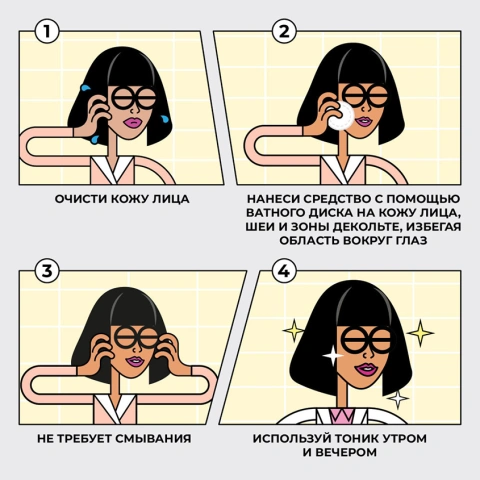 1

ОЧИСТИ КОЖУ ЛИЦА

2

НАНЕСИ СРЕДСТВО С ПОМОЩЬЮ ВАТНОГО ДИСКА НА КОЖУ ЛИЦА, ШЕИ И ЗОНЫ ДЕКОЛЬТЕ, ИЗБЕГАЯ ОБЛАСТЬ ВОКРУГ ГЛАЗ

3

НЕ ТРЕБУЕТ СМЫВАНИЯ

4

ИСПОЛЬЗУЙ ТОНИК УТРОМ И ВЕЧЕРОМ