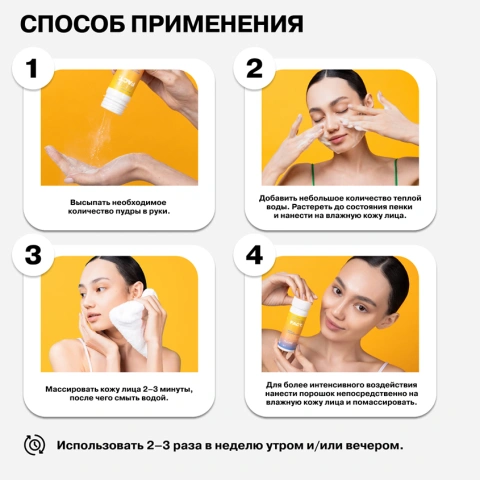 СПОСОБ ПРИМЕНЕНИЯ

1

Высыпать необходимое количество пудры в руки.

2

Добавить небольшое количество теплой воды. Растереть до состояния пенки и нанести на влажную кожу лица.

3

Массировать кожу лица 2–3 минуты, после чего смыть водой.

4

FACT

Для более интенсивного воздействия нанести порошок непосредственно на влажную кожу лица и помассировать.

Использовать 2–3 раза в неделю утром и/или вечером.