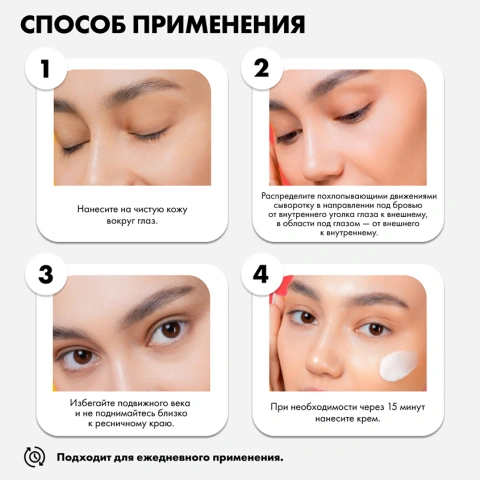 СПОСОБ ПРИМЕНЕНИЯ

1

Нанесите на чистую кожу вокруг глаз.

2

Распределите похлопывающими движениями сыворотку в направлении под бровью от внутреннего уголка глаза к внешнему, в области под глазом — от внешнего к внутреннему.

3

Избегайте подвижного века и не поднимайтесь близко к ресничному краю.

4

При необходимости через 15 минут нанесите крем.

Подходит для ежедневного применения.