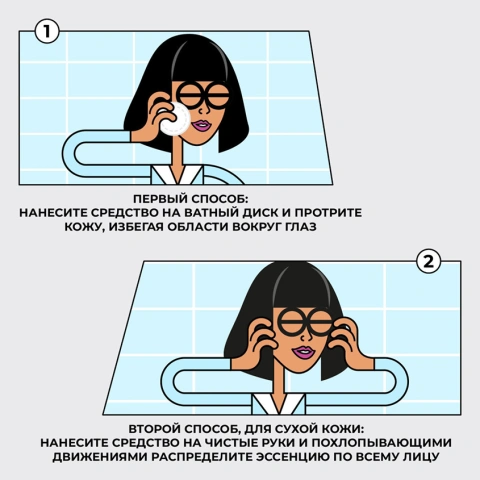 1

ПЕРВЫЙ СПОСОБ:
НАНЕСИТЕ СРЕДСТВО НА ВАТНЫЙ ДИСК И ПРОТРИТЕ КОЖУ, ИЗБЕГАЯ ОБЛАСТИ ВОКРУГ ГЛАЗ

2

ВТОРОЙ СПОСОБ, ДЛЯ СУХОЙ КОЖИ:
НАНЕСИТЕ СРЕДСТВО НА ЧИСТЫЕ РУКИ И ПОХЛОПЫВАЮЩИМИ ДВИЖЕНИЯМИ РАСПРЕДЕЛИТЕ ЭССЕНЦИЮ ПО ВСЕМУ ЛИЦУ