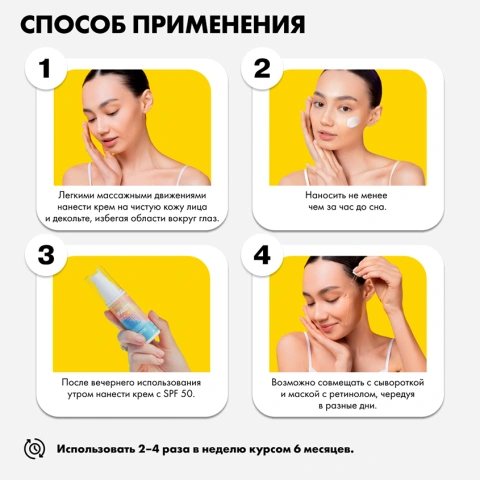 СПОСОБ ПРИМЕНЕНИЯ

1

Легкими массажными движениями нанести крем на чистую кожу лица и декольте, избегая области вокруг глаз.

2

Наносить не менее чем за час до сна.

3

После вечернего использования утром нанести крем с SPF 50.

4

Возможно совмещать с сывороткой и маской с ретинолом, чередуя в разные дни.

Использовать 2–4 раза в неделю курсом 6 месяцев.