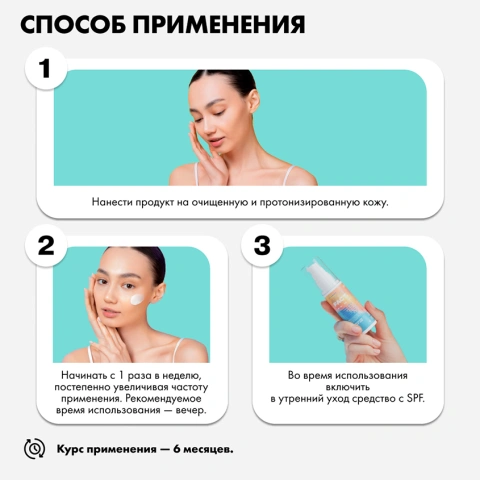 СПОСОБ ПРИМЕНЕНИЯ

1

Нанести продукт на очищенную и протонизированную кожу.

2

Начинать с 1 раза в неделю, постепенно увеличивая частоту применения. Рекомендуемое время использования — вечер.

3

Во время использования включить в утренний уход средство с SPF.

Курс применения — 6 месяцев.