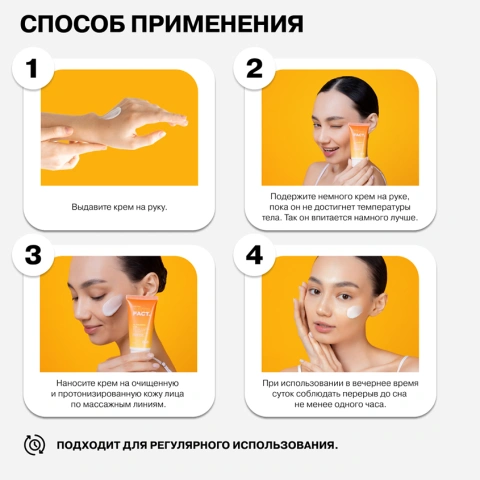 СПОСОБ ПРИМЕНЕНИЯ

1

Выдавите крем на руку.

2

Подержите немного крем на руке, пока он не достигнет температуры тела. Так он впитается намного лучше.

3

FACT.

Наносите крем на очищенную и протонизированную кожу лица по массажным линиям.

4

При использовании в вечернее время суток соблюдать перерыв до сна не менее одного часа.

ПОДХОДИТ ДЛЯ РЕГУЛЯРНОГО ИСПОЛЬЗОВАНИЯ.