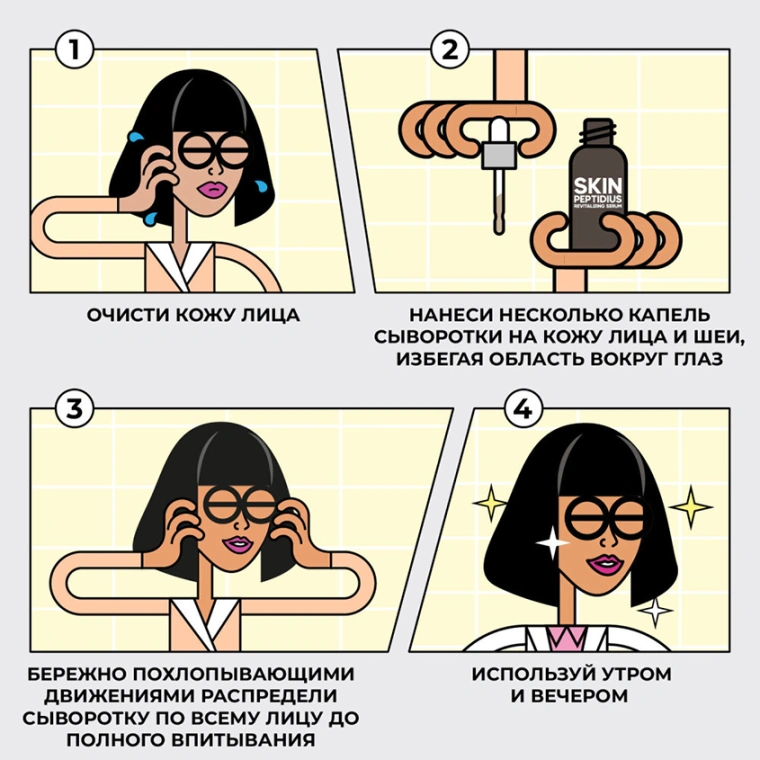 1

ОЧИСТИ КОЖУ ЛИЦА

2

SKIN
PEPTIDIUS
REVITALIZING SERUM

НАНЕСИ НЕСКОЛЬКО КАПЕЛЬ СЫВОРОТКИ НА КОЖУ ЛИЦА И ШЕИ, ИЗБЕГАЯ ОБЛАСТЬ ВОКРУГ ГЛАЗ

3

БЕРЕЖНО ПОХЛОПЫВАЮЩИМИ ДВИЖЕНИЯМИ РАСПРЕДЕЛИ СЫВОРОТКУ ПО ВСЕМУ ЛИЦУ ДО ПОЛНОГО ВПИТЫВАНИЯ

4

ИСПОЛЬЗУЙ УТРОМ И ВЕЧЕРОМ