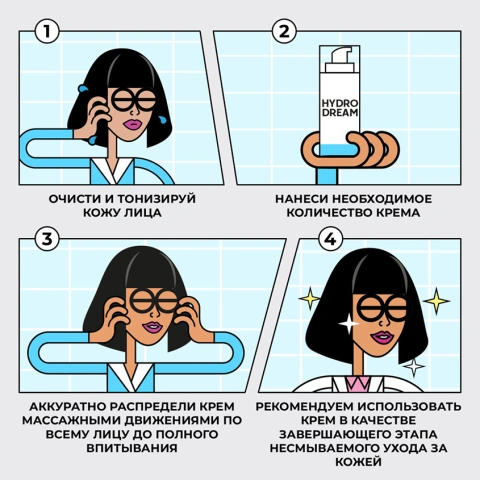 1

ОЧИСТИ И ТОНИЗИРУЙ КОЖУ ЛИЦА

2

HYDRO DREAM

НАНЕСИ НЕОБХОДИМОЕ КОЛИЧЕСТВО КРЕМА

3

АККУРАТНО РАСПРЕДЕЛИ КРЕМ МАССАЖНЫМИ ДВИЖЕНИЯМИ ПО ВСЕМУ ЛИЦУ ДО ПОЛНОГО ВПИТЫВАНИЯ

4

РЕКОМЕНДУЕМ ИСПОЛЬЗОВАТЬ КРЕМ В КАЧЕСТВЕ ЗАВЕРШАЮЩЕГО ЭТАПА НЕСМЫВАЕМОГО УХОДА ЗА КОЖЕЙ