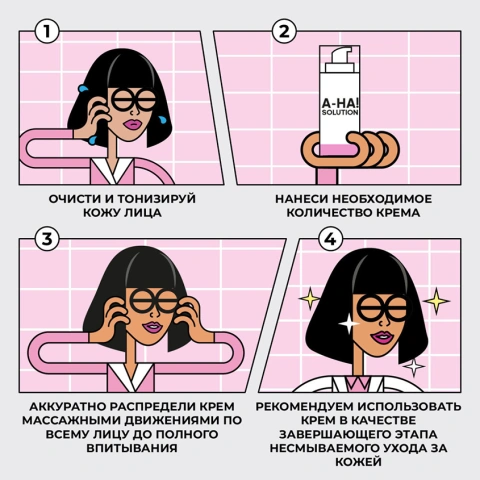 1

ОЧИСТИ И ТОНИЗИРУЙ КОЖУ ЛИЦА

2

A-HA! SOLUTION

НАНЕСИ НЕОБХОДИМОЕ КОЛИЧЕСТВО КРЕМА

3

АККУРАТНО РАСПРЕДЕЛИ КРЕМ МАССАЖНЫМИ ДВИЖЕНИЯМИ ПО ВСЕМУ ЛИЦУ ДО ПОЛНОГО ВПИТЫВАНИЯ

4

РЕКОМЕНДУЕМ ИСПОЛЬЗОВАТЬ КРЕМ В КАЧЕСТВЕ ЗАВЕРШАЮЩЕГО ЭТАПА НЕСМЫВАЕМОГО УХОДА ЗА КОЖЕЙ