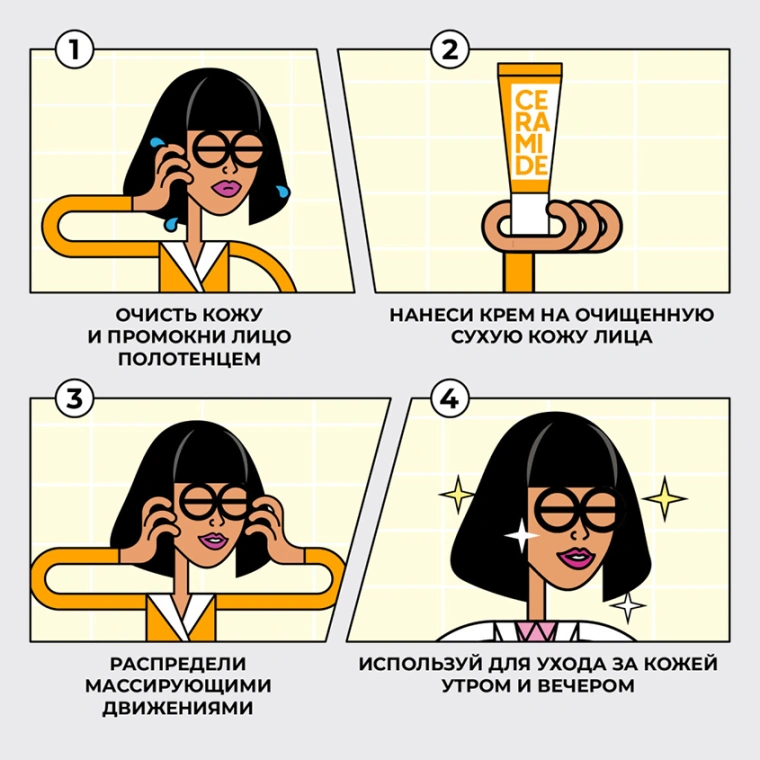 1

ОЧИСТЬ КОЖУ И ПРОМОКНИ ЛИЦО ПОЛОТЕНЦЕМ

2

CE RA MI DE

НАНЕСИ КРЕМ НА ОЧИЩЕННУЮ СУХУЮ КОЖУ ЛИЦА

3

РАСПРЕДЕЛИ МАССИРУЮЩИМИ ДВИЖЕНИЯМИ

4

ИСПОЛЬЗУЙ ДЛЯ УХОДА ЗА КОЖЕЙ УТРОМ И ВЕЧЕРОМ