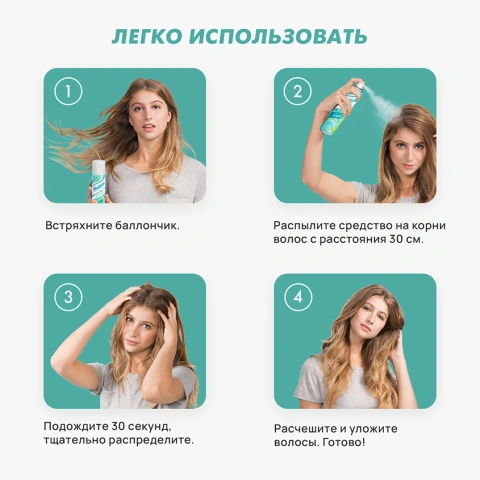 ЛЕГКО ИСПОЛЬЗОВАТЬ

1

Встряхните баллончик.

2

Распылите средство на корни волос с расстояния 30 см.

3

Подождите 30 секунд, тщательно распределите.

4

Расчешите и уложите волосы. Готово!