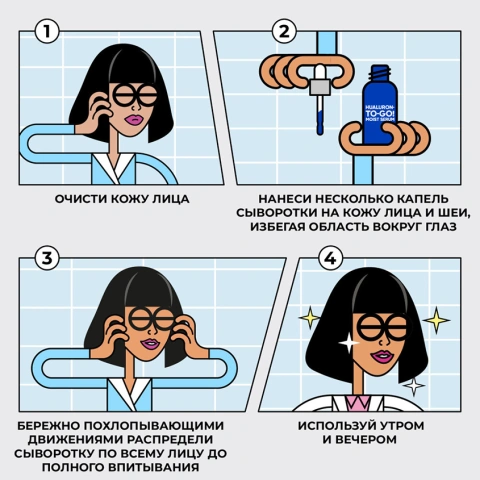 1

ОЧИСТИ КОЖУ ЛИЦА

2

HUALURON-TO-GO! MOIST SERUM

НАНЕСИ НЕСКОЛЬКО КАПЕЛЬ СЫВОРОТКИ НА КОЖУ ЛИЦА И ШЕИ, ИЗБЕГАЯ ОБЛАСТЬ ВОКРУГ ГЛАЗ

3

БЕРЕЖНО ПОХЛОПЫВАЮЩИМИ ДВИЖЕНИЯМИ РАСПРЕДЕЛИ СЫВОРОТКУ ПО ВСЕМУ ЛИЦУ ДО ПОЛНОГО ВПИТЫВАНИЯ

4

ИСПОЛЬЗУЙ УТРОМ И ВЕЧЕРОМ