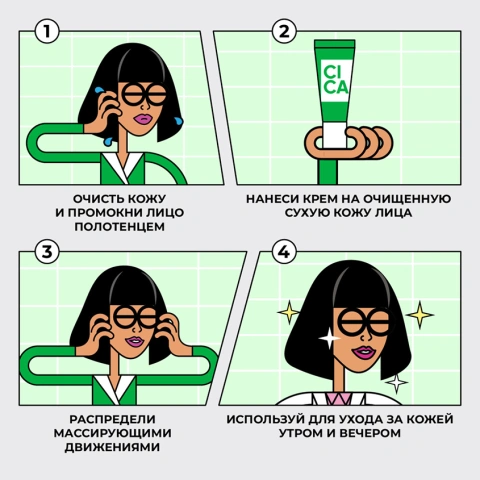 1

ОЧИСТЬ КОЖУ И ПРОМОКНИ ЛИЦО ПОЛОТЕНЦЕМ

2

CI CA

НАНЕСИ КРЕМ НА ОЧИЩЕННУЮ СУХУЮ КОЖУ ЛИЦА

3

РАСПРЕДЕЛИ МАССИРУЮЩИМИ ДВИЖЕНИЯМИ

4

ИСПОЛЬЗУЙ ДЛЯ УХОДА ЗА КОЖЕЙ УТРОМ И ВЕЧЕРОМ