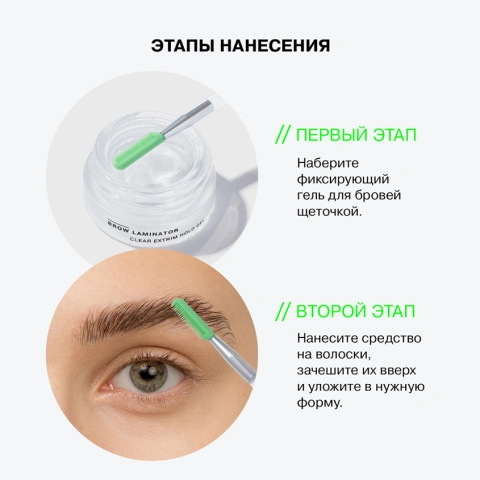 ЭТАПЫ НАНЕСЕНИЯ

BROW LAMINATOR
CLEAR EXTRIM HOLD GEL

// ПЕРВЫЙ ЭТАП

Наберите фиксирующий гель для бровей щеточкой.

// ВТОРОЙ ЭТАП

Нанесите средство на волоски, зачешите их вверх и уложите в нужную форму.