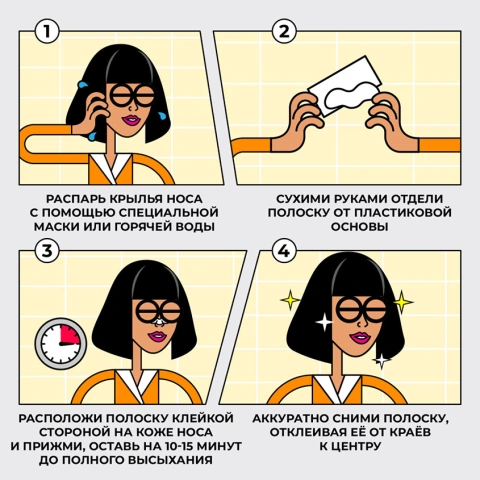 1

РАСПАРЬ КРЫЛЬЯ НОСА С ПОМОЩЬЮ СПЕЦИАЛЬНОЙ МАСКИ ИЛИ ГОРЯЧЕЙ ВОДЫ

2

СУХИМИ РУКАМИ ОТДЕЛИ ПОЛОСКУ ОТ ПЛАСТИКОВОЙ ОСНОВЫ

3

РАСПОЛОЖИ ПОЛОСКУ КЛЕЙКОЙ СТОРОНОЙ НА КОЖЕ НОСА И ПРИЖМИ, ОСТАВЬ НА 10-15 МИНУТ ДО ПОЛНОГО ВЫСЫХАНИЯ

4

АККУРАТНО СНИМИ ПОЛОСКУ, ОТКЛЕИВАЯ ЕЁ ОТ КРАЁВ К ЦЕНТРУ