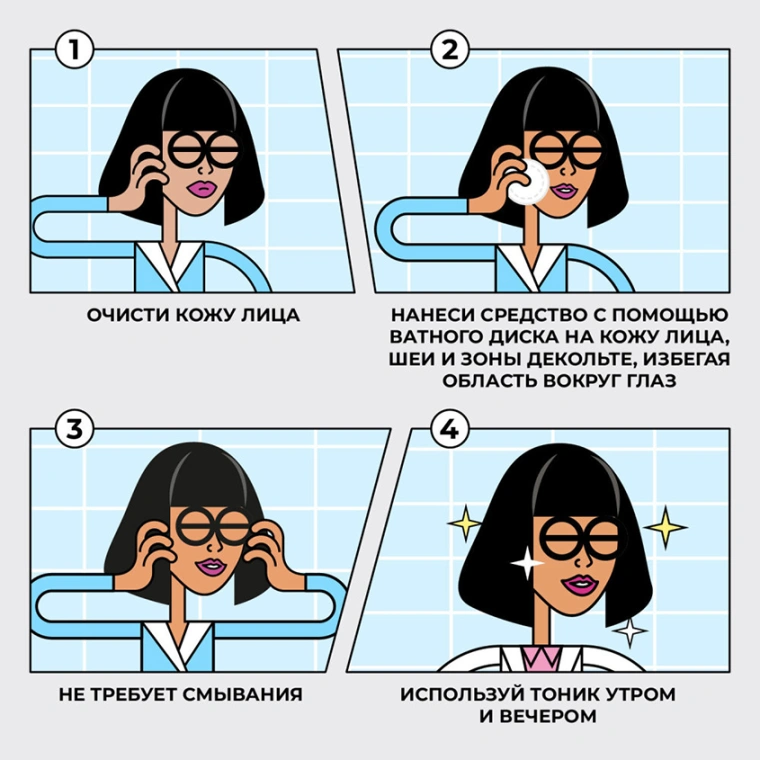 1

ОЧИСТИ КОЖУ ЛИЦА

2

НАНЕСИ СРЕДСТВО С ПОМОЩЬЮ ВАТНОГО ДИСКА НА КОЖУ ЛИЦА, ШЕИ И ЗОНЫ ДЕКОЛЬТЕ, ИЗБЕГАЯ ОБЛАСТЬ ВОКРУГ ГЛАЗ

3

НЕ ТРЕБУЕТ СМЫВАНИЯ

4

ИСПОЛЬЗУЙ ТОНИК УТРОМ И ВЕЧЕРОМ