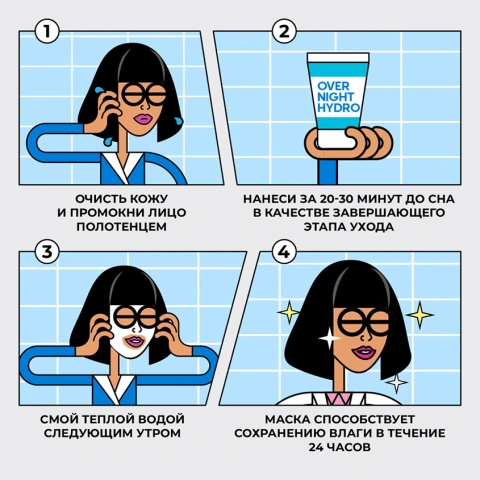 1

ОЧИСТЬ КОЖУ И ПРОМОКНИ ЛИЦО ПОЛОТЕНЦЕМ

2

OVER NIGHT HYDRO

НАНЕСИ ЗА 20-30 МИНУТ ДО СНА В КАЧЕСТВЕ ЗАВЕРШАЮЩЕГО ЭТАПА УХОДА

3

СМОЙ ТЕПЛОЙ ВОДОЙ СЛЕДУЮЩИМ УТРОМ

4

МАСКА СПОСОБСТВУЕТ СОХРАНЕНИЮ ВЛАГИ В ТЕЧЕНИЕ 24 ЧАСОВ