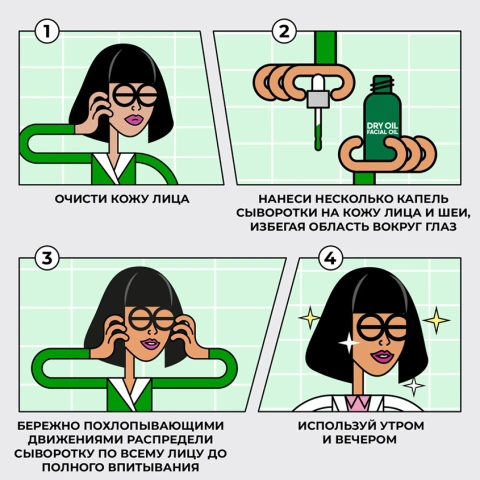 1

ОЧИСТИ КОЖУ ЛИЦА

2

DRY OIL
FACIAL OIL

НАНЕСИ НЕСКОЛЬКО КАПЕЛЬ СЫВОРОТКИ НА КОЖУ ЛИЦА И ШЕИ, ИЗБЕГАЯ ОБЛАСТЬ ВОКРУГ ГЛАЗ

3

БЕРЕЖНО ПОХЛОПЫВАЮЩИМИ ДВИЖЕНИЯМИ РАСПРЕДЕЛИ СЫВОРОТКУ ПО ВСЕМУ ЛИЦУ ДО ПОЛНОГО ВПИТЫВАНИЯ

4

ИСПОЛЬЗУЙ УТРОМ И ВЕЧЕРОМ