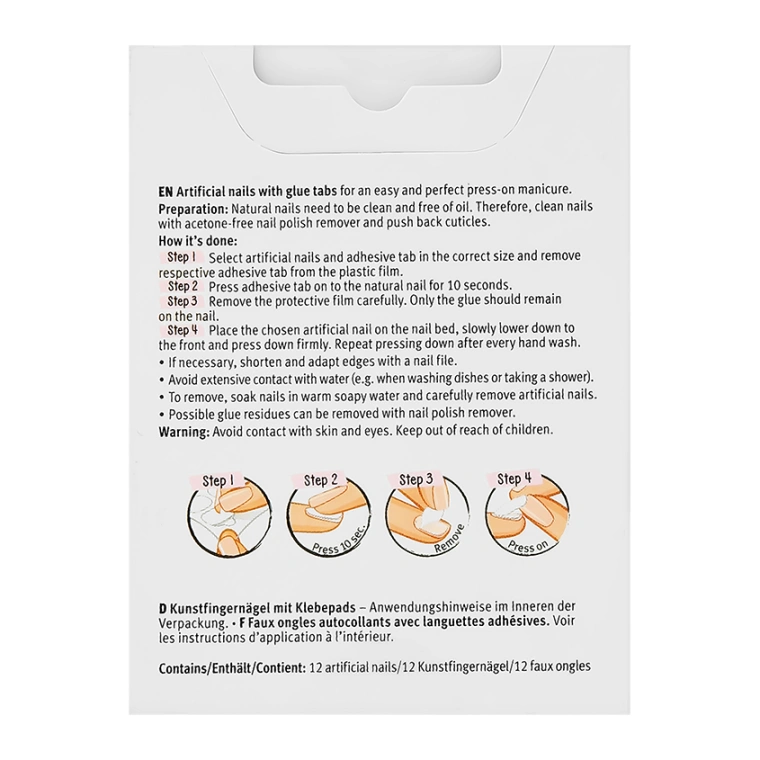 EN Artificial nails with glue tabs for an easy and perfect press-on manicure.
Preparation: Natural nails need to be clean and free of oil. Therefore, clean nails with acetone-free nail polish remover and push back cuticles.
How it's done:
Step 1 Select artificial nails and adhesive tab in the correct size and remove respective adhesive tab from the plastic film.
Step 2 Press adhesive tab on to the natural nail for 10 seconds.
Step 3 Remove the protective film carefully. Only the glue should remain on the nail.
Step 4 Place the chosen artificial nail on the nail bed, slowly lower down to the front and press down firmly. Repeat pressing down after every hand wash.
• If necessary, shorten and adapt edges with a nail file.
• Avoid extensive contact with water (e.g. when washing dishes or taking a shower).
• To remove, soak nails in warm soapy water and carefully remove artificial nails.
• Possible glue residues can be removed with nail polish remover.
Warning: Avoid contact with skin and eyes. Keep out of reach of children.

Step 1
Step 2
Press 10 sec.
Step 3
Remove
Step 4
Press on

D Kunstfingernägel mit Klebepads – Anwendungshinweise im Inneren der Verpackung. • F Faux ongles autocollants avec languettes adhésives. Voir les instructions d'application à l'intérieur.

Contains/Enthält/Contient: 12 artificial nails/12 Kunstfingernägel/12 faux ongles