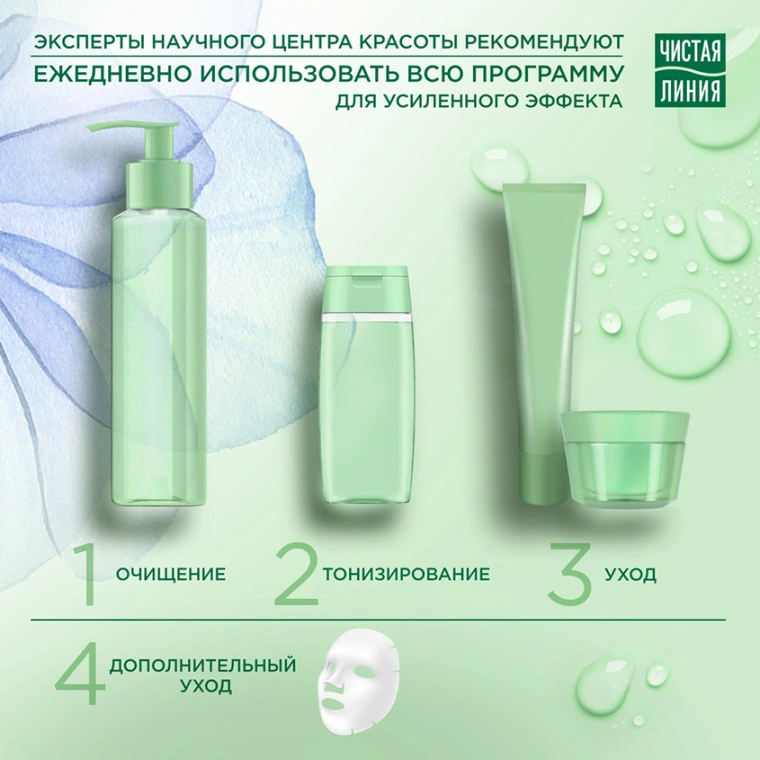 ЭКСПЕРТЫ НАУЧНОГО ЦЕНТРА КРАСОТЫ РЕКОМЕНДУЮТ
ЕЖЕДНЕВНО ИСПОЛЬЗОВАТЬ ВСЮ ПРОГРАММУ
ДЛЯ УСИЛЕННОГО ЭФФЕКТА

ЧИСТАЯ ЛИНИЯ

1 ОЧИЩЕНИЕ

2 ТОНИЗИРОВАНИЕ

3 УХОД

4 ДОПОЛНИТЕЛЬНЫЙ УХОД