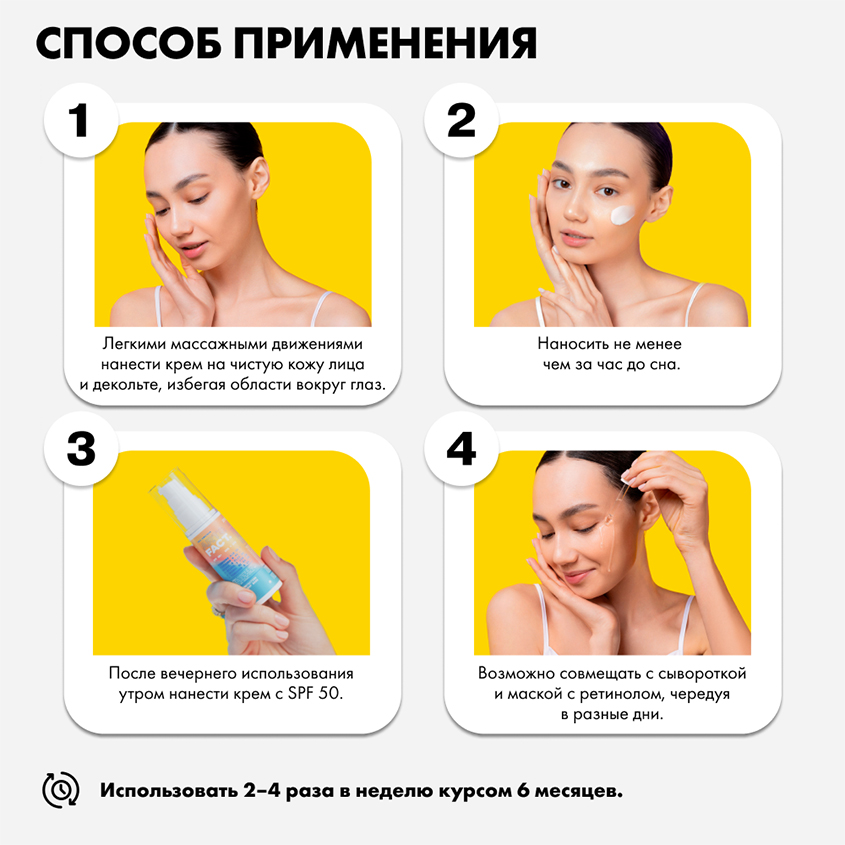 СПОСОБ ПРИМЕНЕНИЯ

1

Легкими массажными движениями нанести крем на чистую кожу лица и декольте, избегая области вокруг глаз.

2

Наносить не менее чем за час до сна.

3

FACT

После вечернего использования утром нанести крем с SPF 50.

4

Возможно совмещать с сывороткой и маской с ретинолом, чередуя в разные дни.

Использовать 2–4 раза в неделю курсом 6 месяцев.